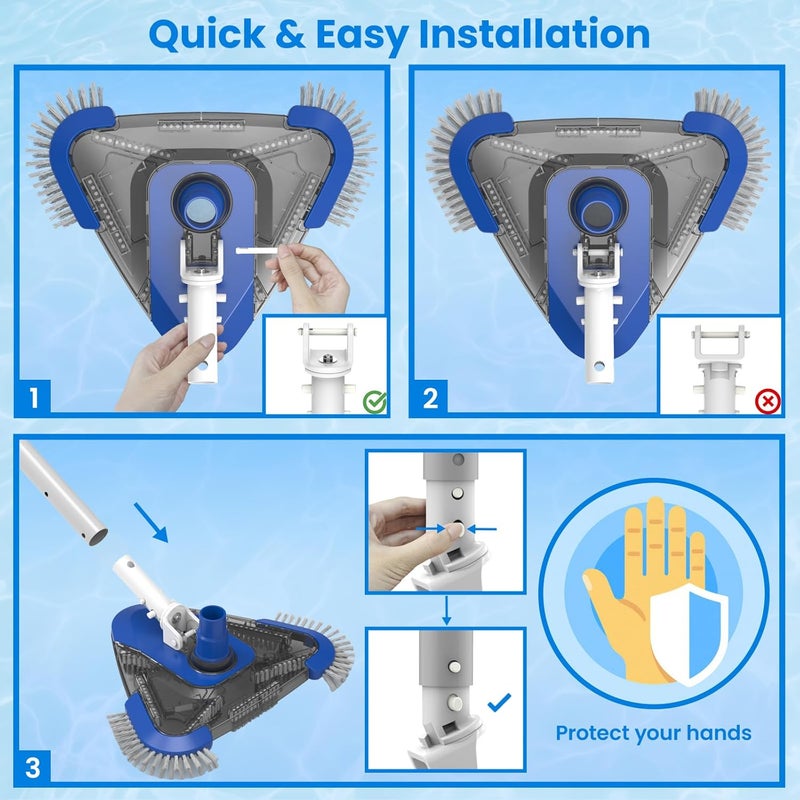 Quick & Easy Installation

1

2

3

Protect your hands